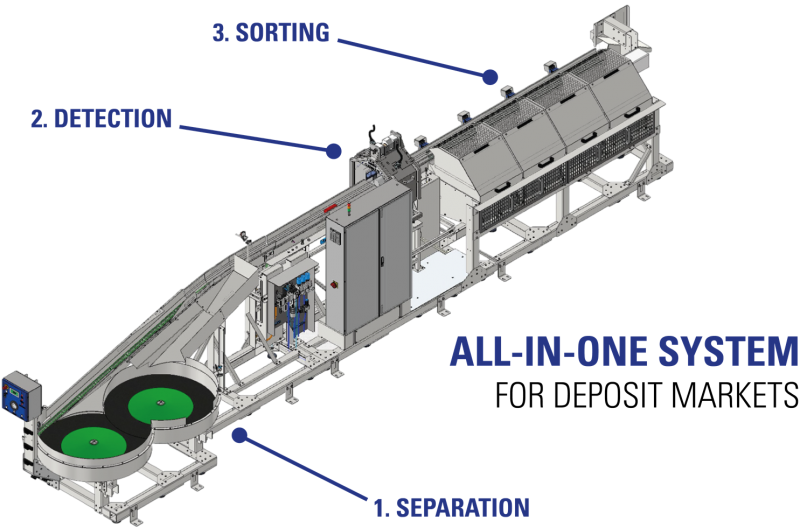 3. SORTING

2. DETECTION

ALL-IN-ONE SYSTEM
FOR DEPOSIT MARKETS

1. SEPARATION